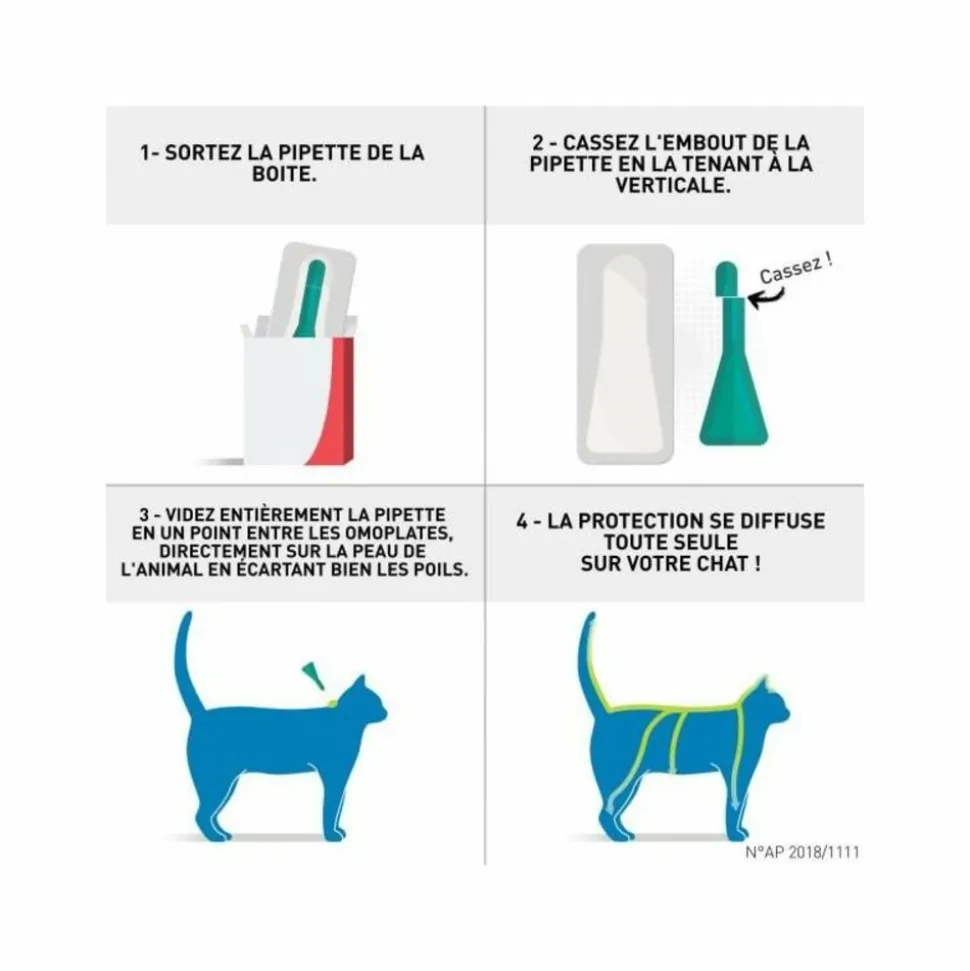 1- SORTEZ LA PIPETTE DE LA BOITE.

2 - CASSEZ L'EMBOUT DE LA PIPETTE EN LA TENANT À LA VERTICALE.

Cassez !

3 - VIDEZ ENTIÈREMENT LA PIPETTE EN UN POINT ENTRE LES OMOPLATES, DIRECTEMENT SUR LA PEAU DE L'ANIMAL EN ÉCARTANT BIEN LES POILS.

4 - LA PROTECTION SE DIFFUSE TOUTE SEULE SUR VOTRE CHAT !

N°AP 2018/1111