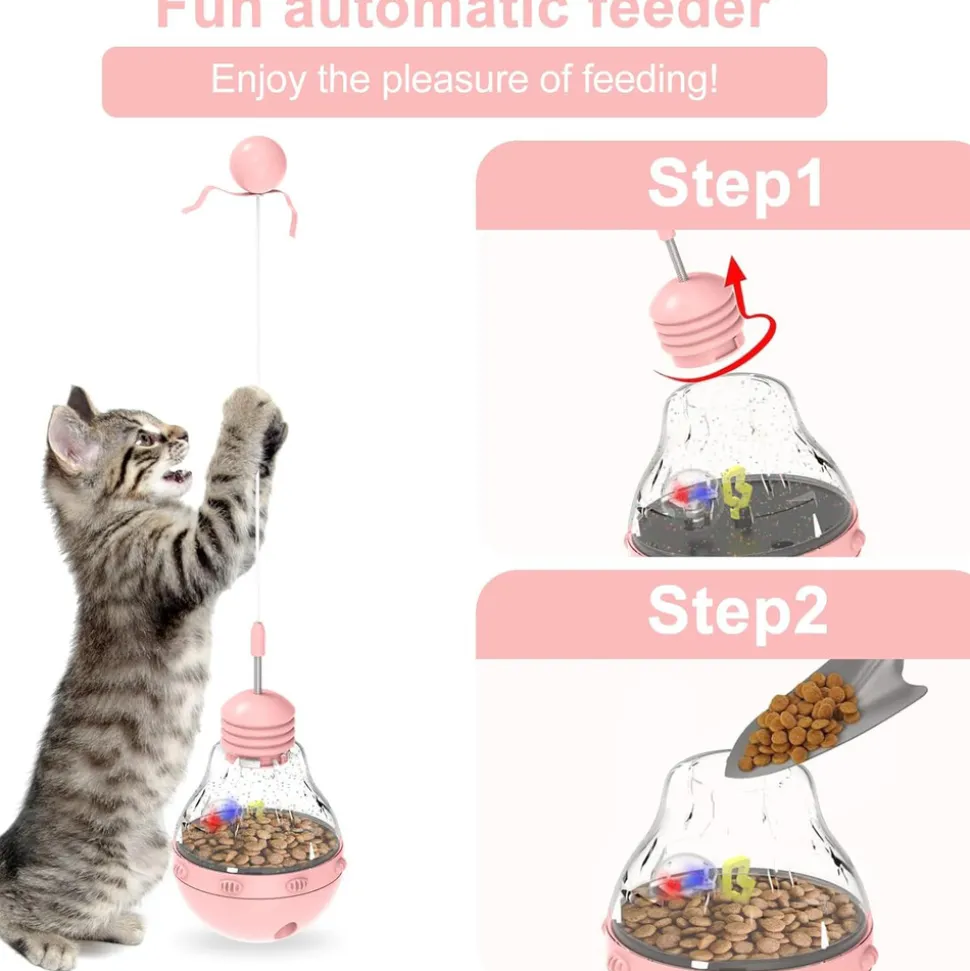 Fun automatic feeder

Enjoy the pleasure of feeding!

Step1

Step2