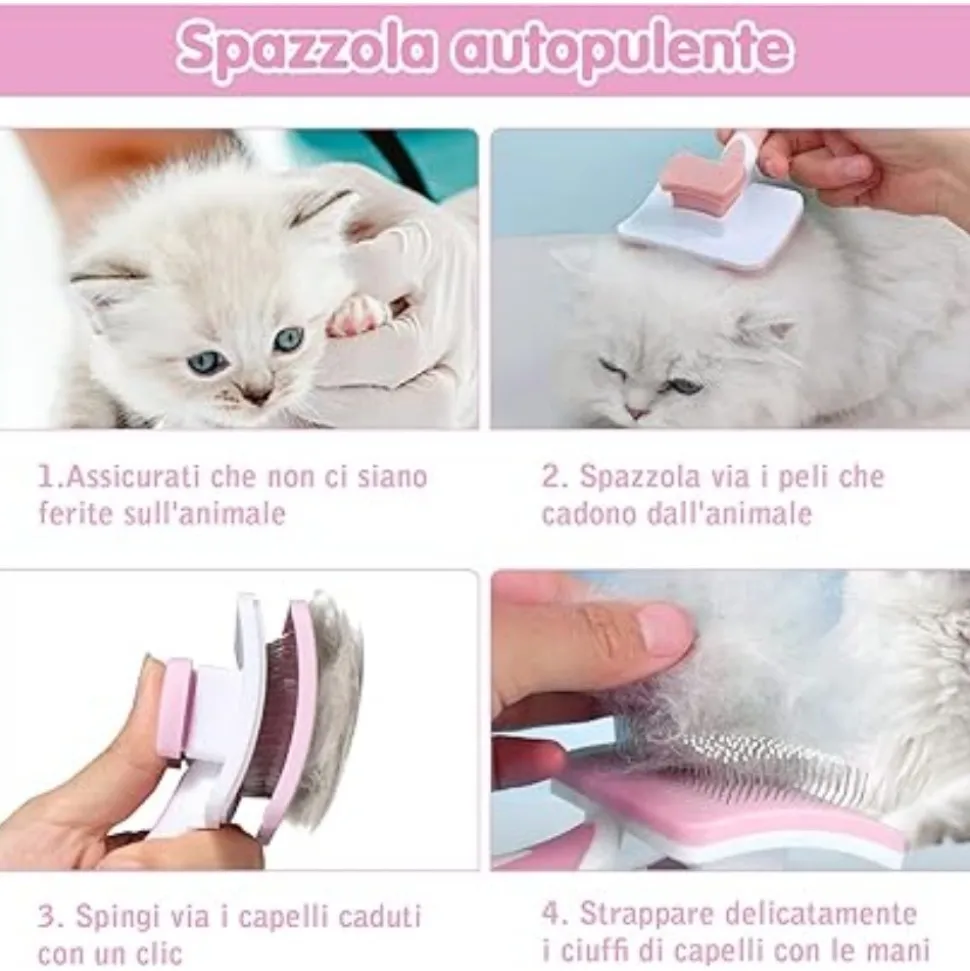 Spazzola autopulente

1.Assicurati che non ci siano ferite sull'animale

2. Spazzola via i peli che cadono dall'animale

3. Spingi via i capelli caduti con un clic

4. Strappare delicatamente i ciuffi di capelli con le mani