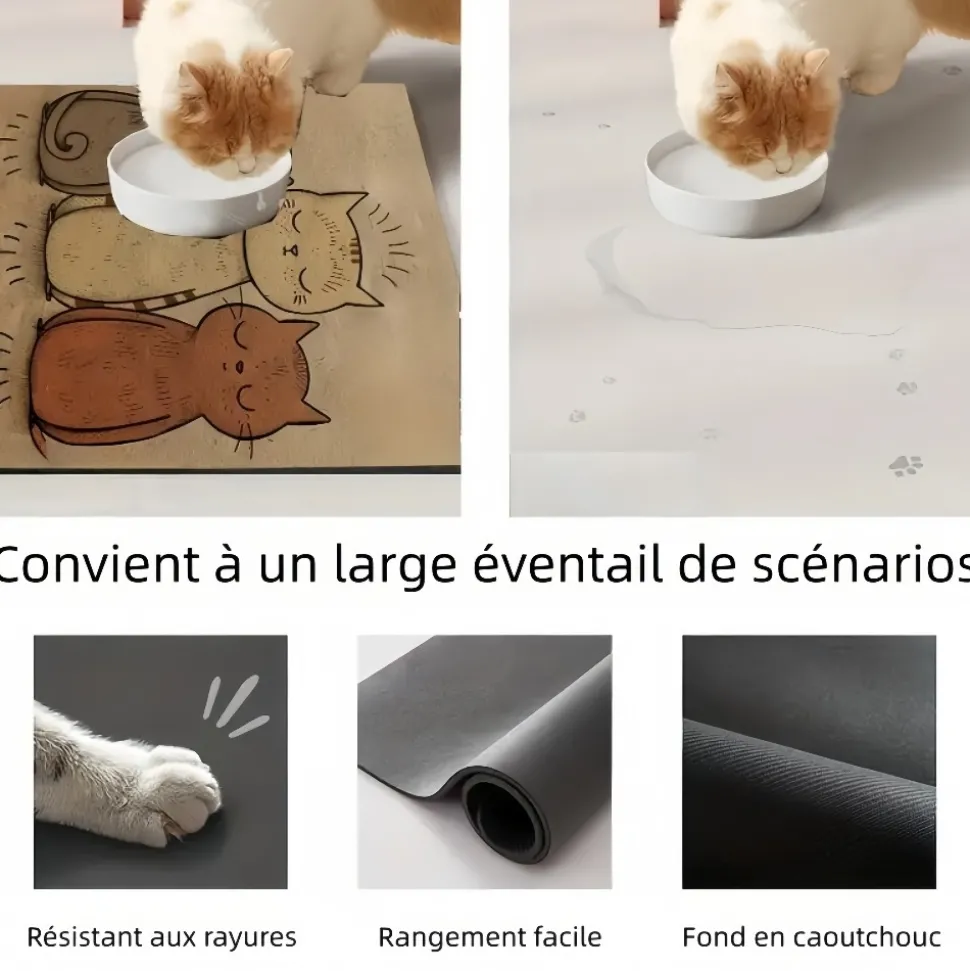 Convient à un large éventail de scénarios

Résistant aux rayures

Rangement facile

Fond en caoutchouc