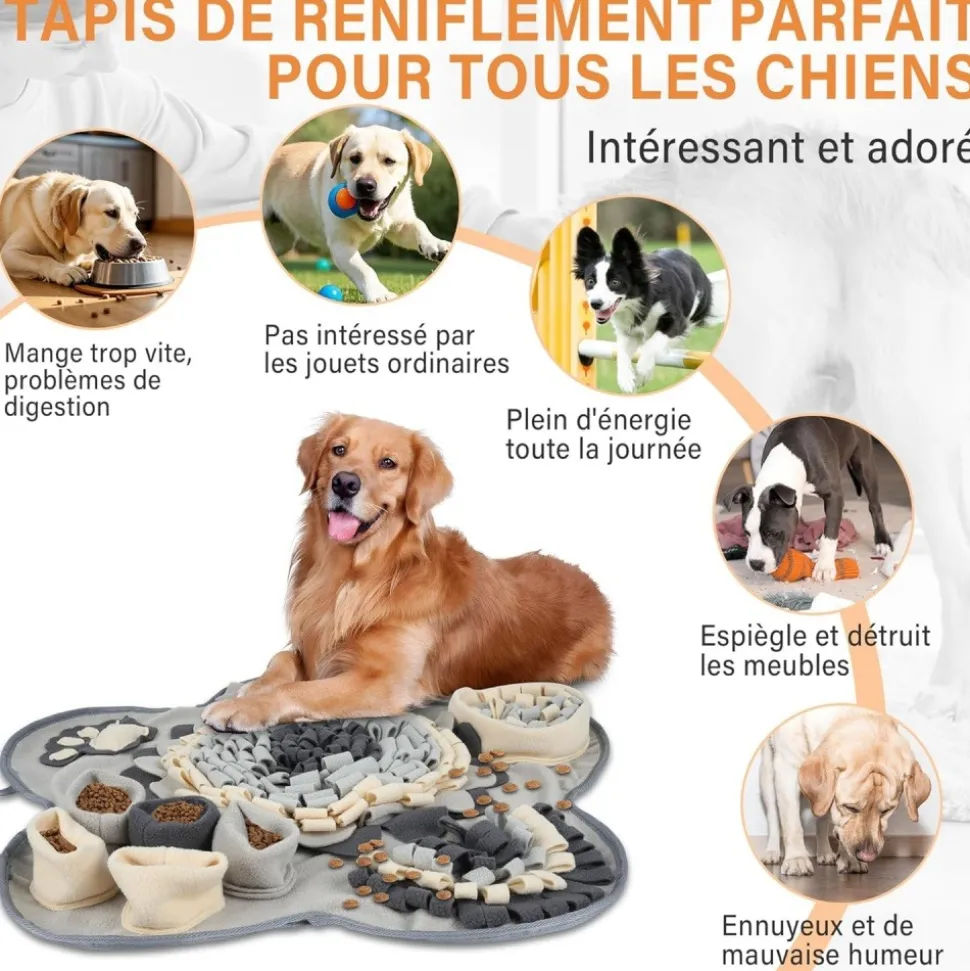 TAPIS DE RENIFLEMENT PARFAIT POUR TOUS LES CHIENS

Intéressant et adoré

Mange trop vite, problèmes de digestion

Pas intéressé par les jouets ordinaires

Plein d'énergie toute la journée

Espiègle et détruit les meubles

Ennuyeux et de mauvaise humeur