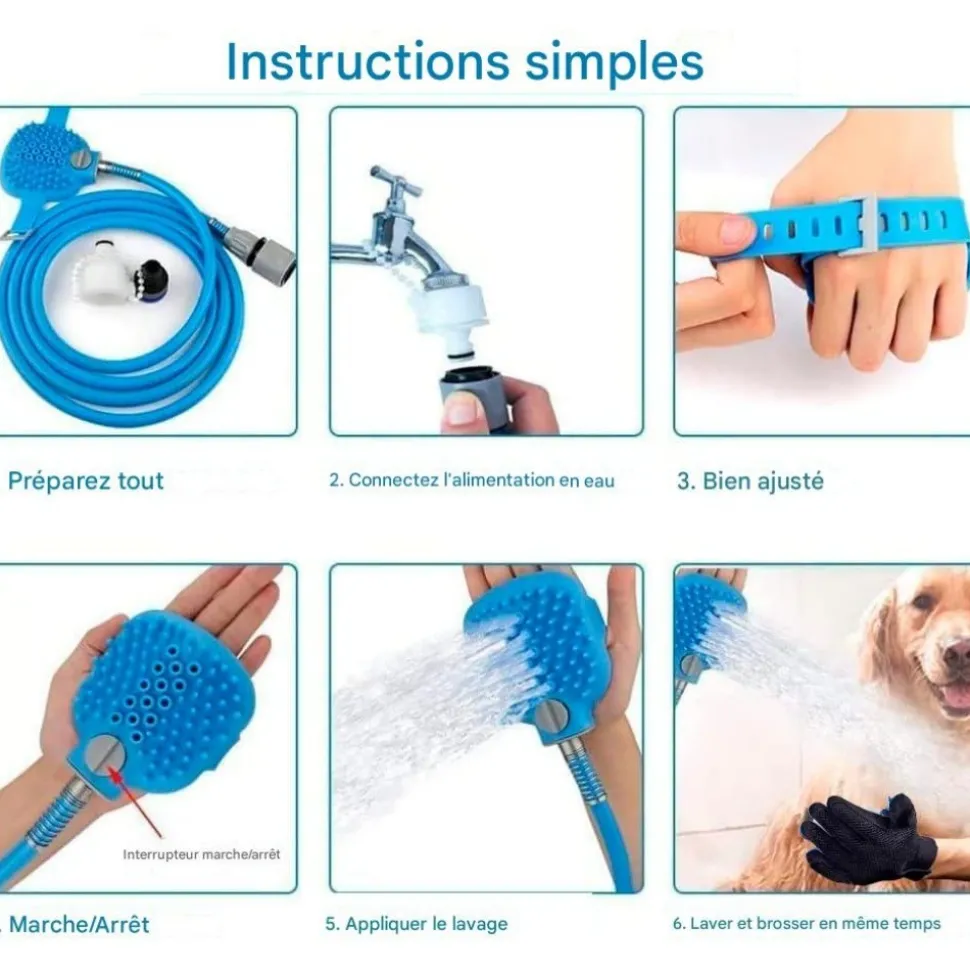 Instructions simples

Préparez tout

2. Connectez l'alimentation en eau

3. Bien ajusté

Interrupteur marche/arrêt

. Marche/Arrêt

5. Appliquer le lavage

6. Laver et brosser en même temps