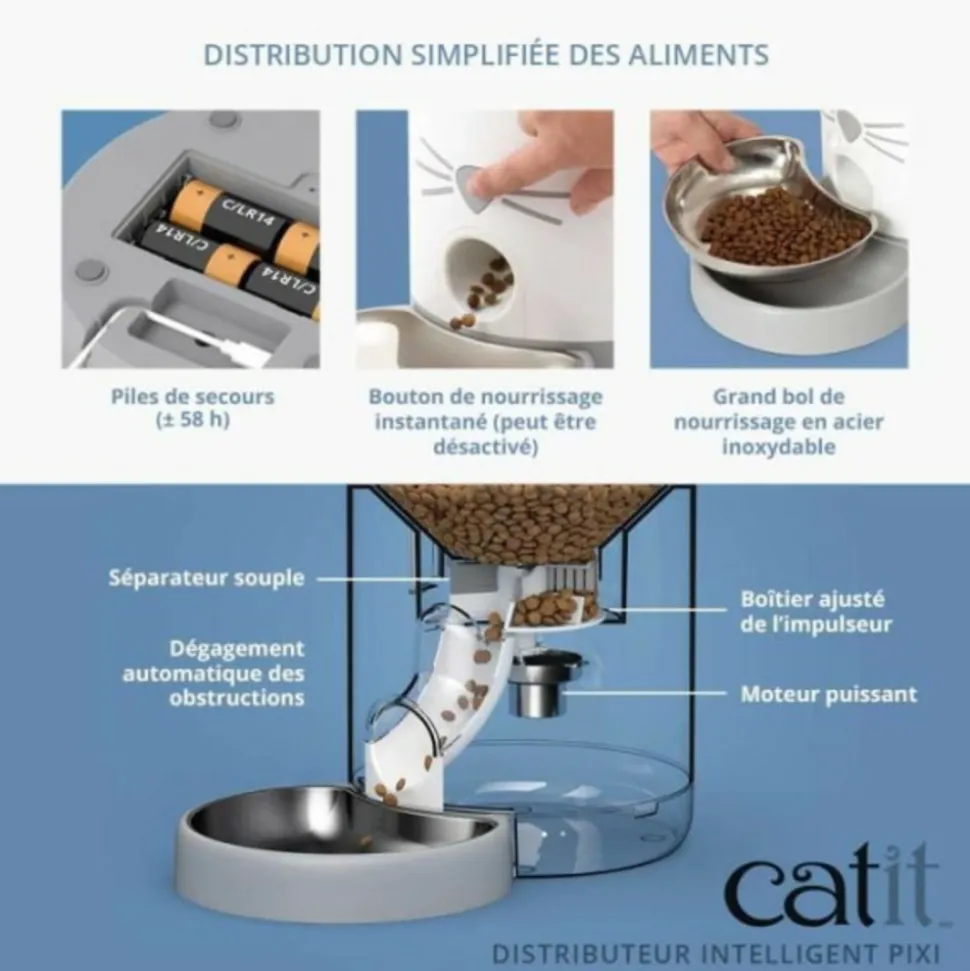 DISTRIBUTION SIMPLIFIÉE DES ALIMENTS

C/LR14
C/LR14
C/LR14

Piles de secours (± 58 h)

Bouton de nourrissage instantané (peut être désactivé)

Grand bol de nourrissage en acier inoxydable

Séparateur souple

Dégagement automatique des obstructions

Boîtier ajusté de l'impulseur

Moteur puissant

catit

DISTRIBUTEUR INTELLIGENT PIXI