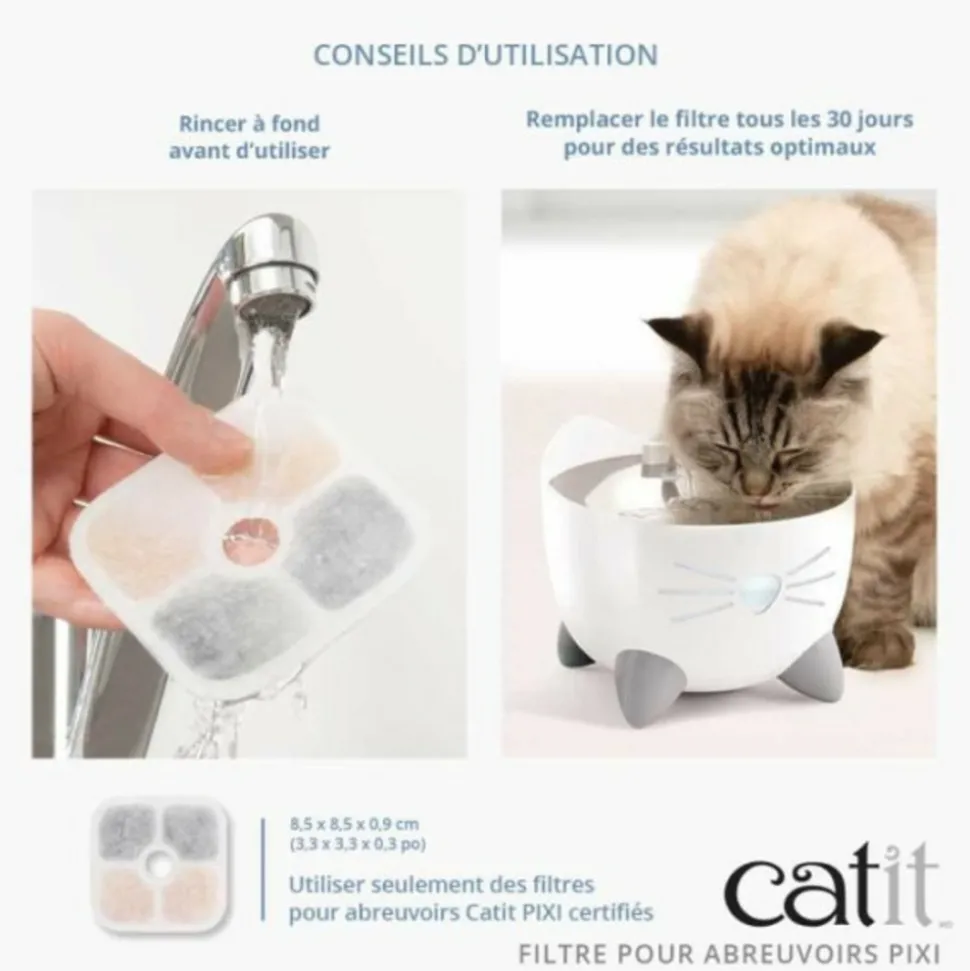 CONSEILS D'UTILISATION

Rincer à fond avant d'utiliser

Remplacer le filtre tous les 30 jours pour des résultats optimaux

8,5 x 8,5 x 0,9 cm
(3,3 x 3,3 x 0,3 po)

Utiliser seulement des filtres pour abreuvoirs Catit PIXI certifiés

catit

FILTRE POUR ABREUVOIRS PIXI