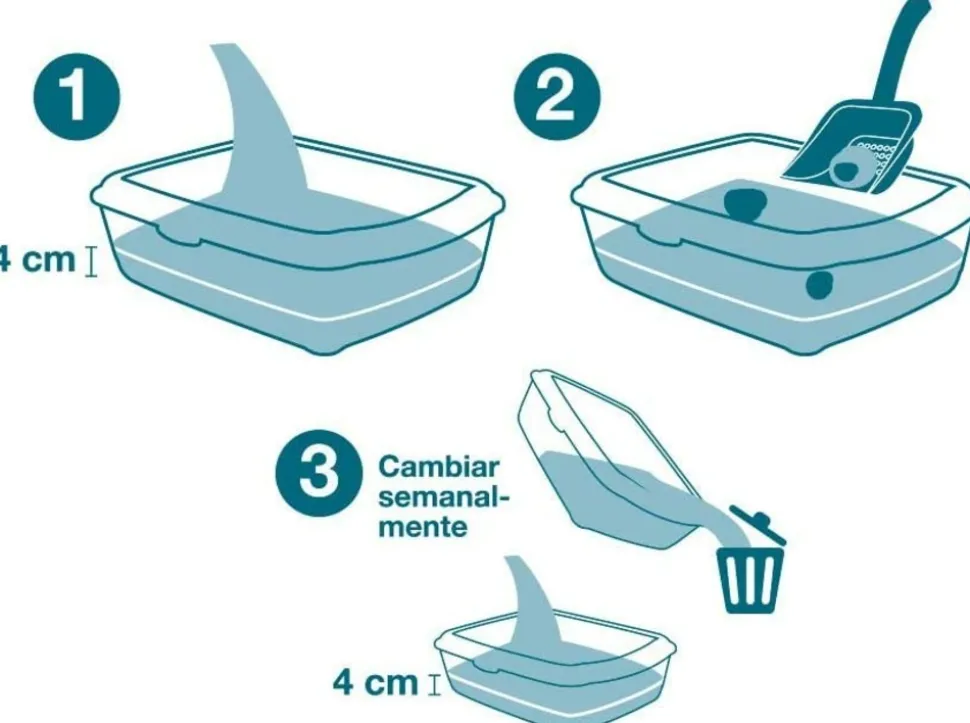 1

4 cm

2

3 Cambiar semanalmente

4 cm